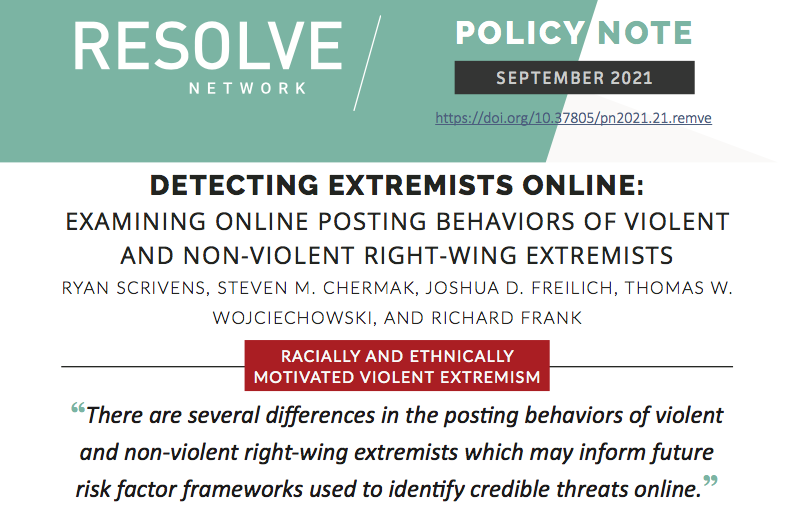 RESOLVE
NETWORK

POLICY NOTE

SEPTEMBER 2021

https://doi.org/10.37805/pn2021.21.remve

DETECTING EXTREMISTS ONLINE:
EXAMINING ONLINE POSTING BEHAVIORS OF VIOLENT AND NON-VIOLENT RIGHT-WING EXTREMISTS

RYAN SCRIVENS, STEVEN M. CHERMAK, JOSHUA D. FREILICH, THOMAS W. WOJCIECHOWSKI, AND RICHARD FRANK

RACIALLY AND ETHNICALLY MOTIVATED VIOLENT EXTREMISM

"There are several differences in the posting behaviors of violent and non-violent right-wing extremists which may inform future risk factor frameworks used to identify credible threats online."